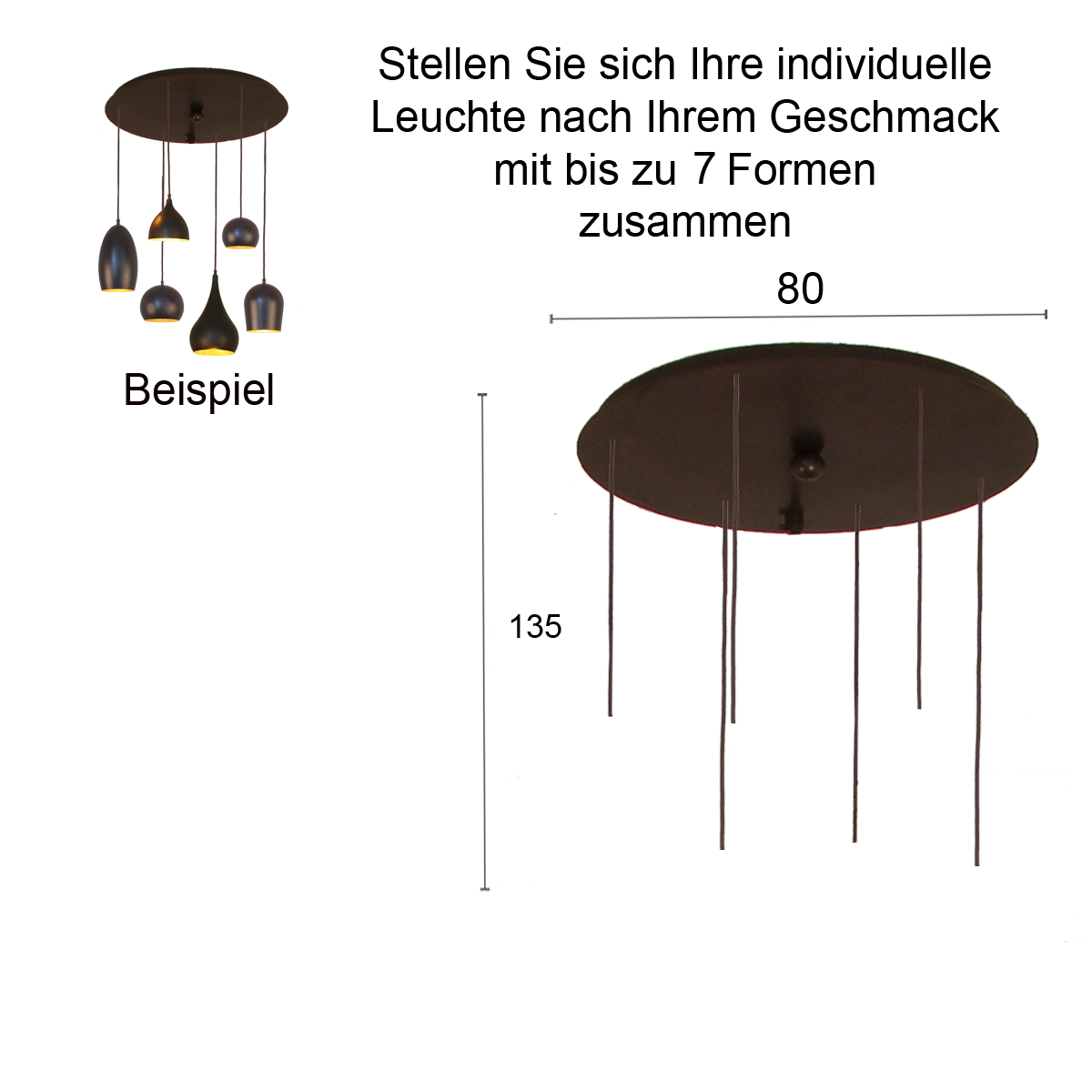 Stellen Sie sich Ihre individuelle Leuchte nach Ihrem Geschmack mit bis zu 7 Formen zusammen

Beispiel

80

135